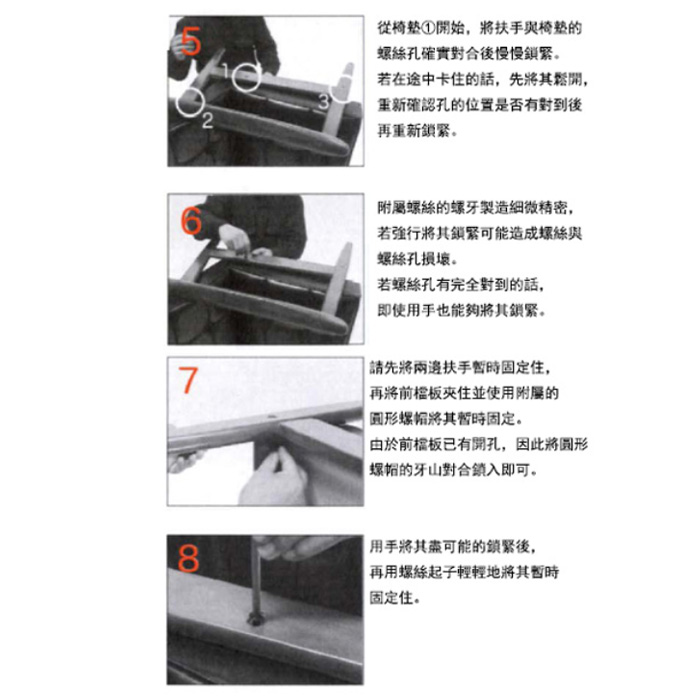 5

1

2

3

從椅墊①開始，將扶手與椅墊的螺絲孔確實對合後慢慢鎖緊。
若在途中卡住的話，先將其鬆開，重新確認孔的位置是否有對到後再重新鎖緊。

6

附屬螺絲的螺牙製造細微精密，若強行將其鎖緊可能造成螺絲與螺絲孔損壞。
若螺絲孔有完全對到的話，即使用手也能夠將其鎖緊。

7

請先將兩邊扶手暫時固定住，再將前檔板夾住並使用附屬的圓形螺帽將其暫時固定。
由於前檔板已有開孔，因此將圓形螺帽的牙山對合鎖入即可。

8

用手將其盡可能的鎖緊後，再用螺絲起子輕輕地將其暫時固定住。