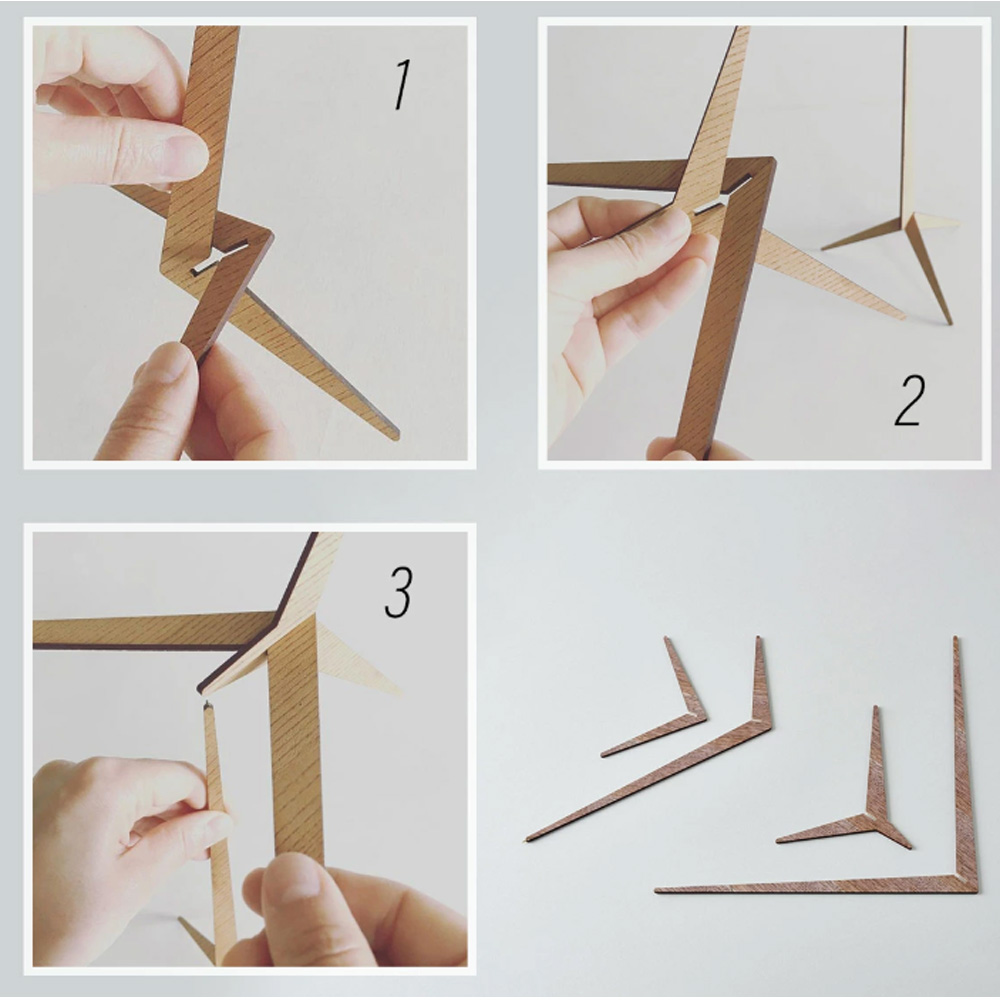 1

2

3